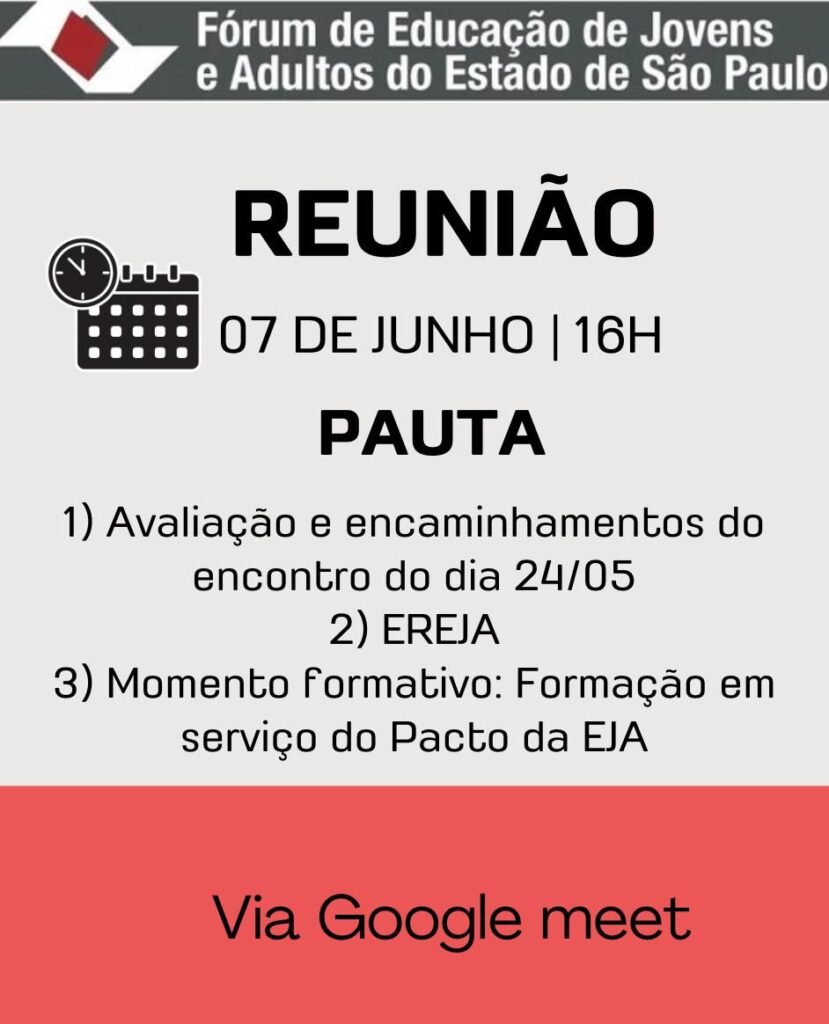 Fórum de Educação de Jovens
e Adultos do Estado de São Paulo

REUNIÃO

07 DE JUNHO | 16H

PAUTA

1) Avaliação e encaminhamentos do encontro do dia 24/05
2) EREJA
3) Momento formativo: Formação em serviço do Pacto da EJA

Via Google meet